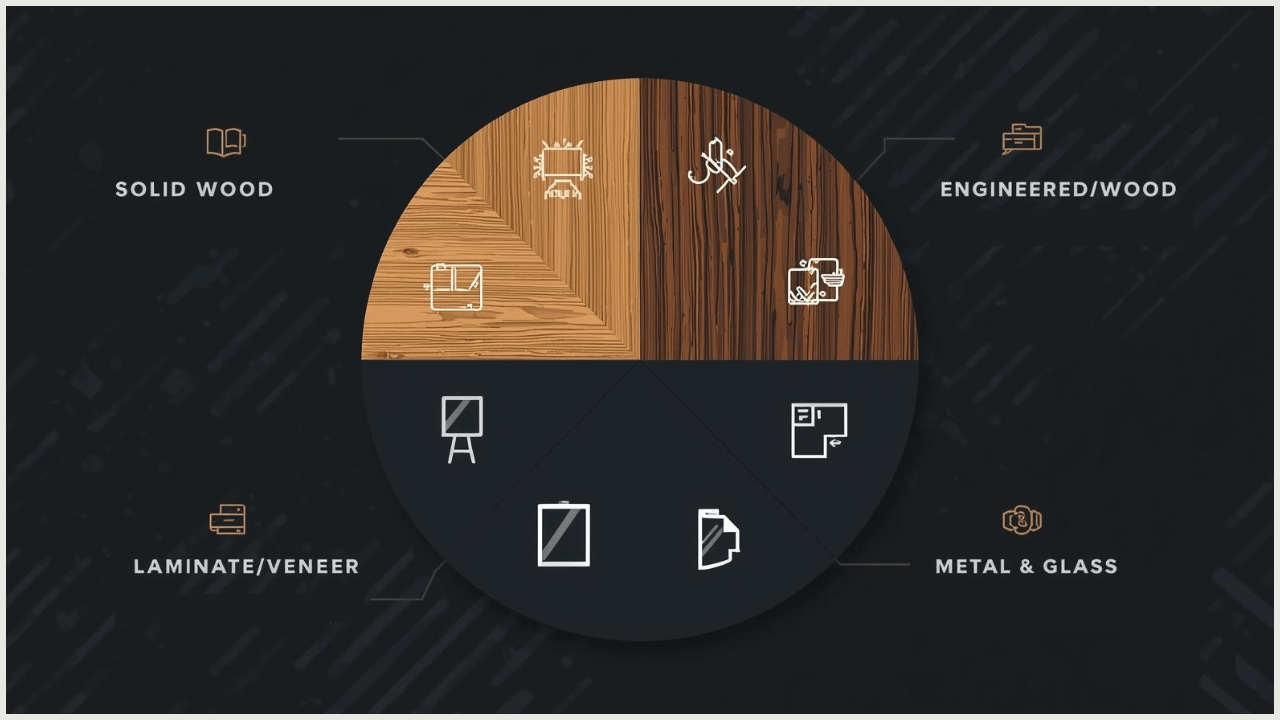 SOLID WOOD

ENGINEERED/WOOD

LAMINATE/VENEER

METAL & GLASS